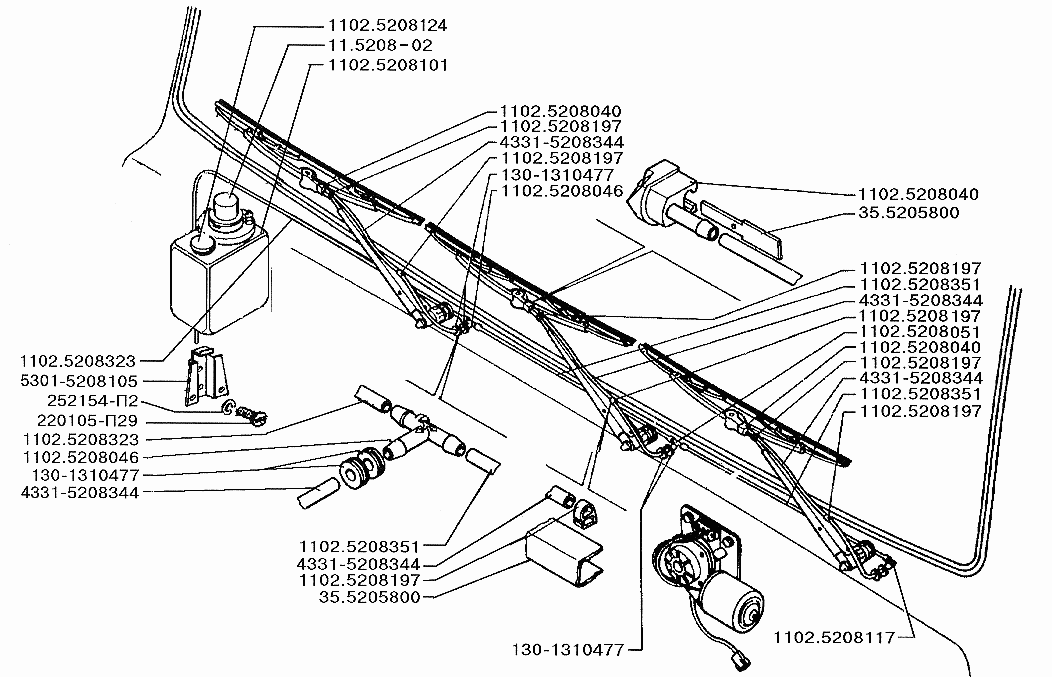 1102.5208124
11.5208-02
1102.5208101
1102.5208040
1102.5208197
4331-5208344
1102.5208197
130-1310477
1102.5208046
1102.5208040
35.5205800
1102.5208197
1102.5208351
4331-5208344
1102.5208197
1102.5208051
1102.5208040
1102.5208197
4331-5208344
1102.5208351
1102.5208197
1102.5208323
5301-5208105
252154-П2
220105-П29
1102.5208323
1102.5208046
130-1310477
4331-5208344
1102.5208351
4331-5208344
1102.5208197
35.5205800
130-1310477
1102.5208117